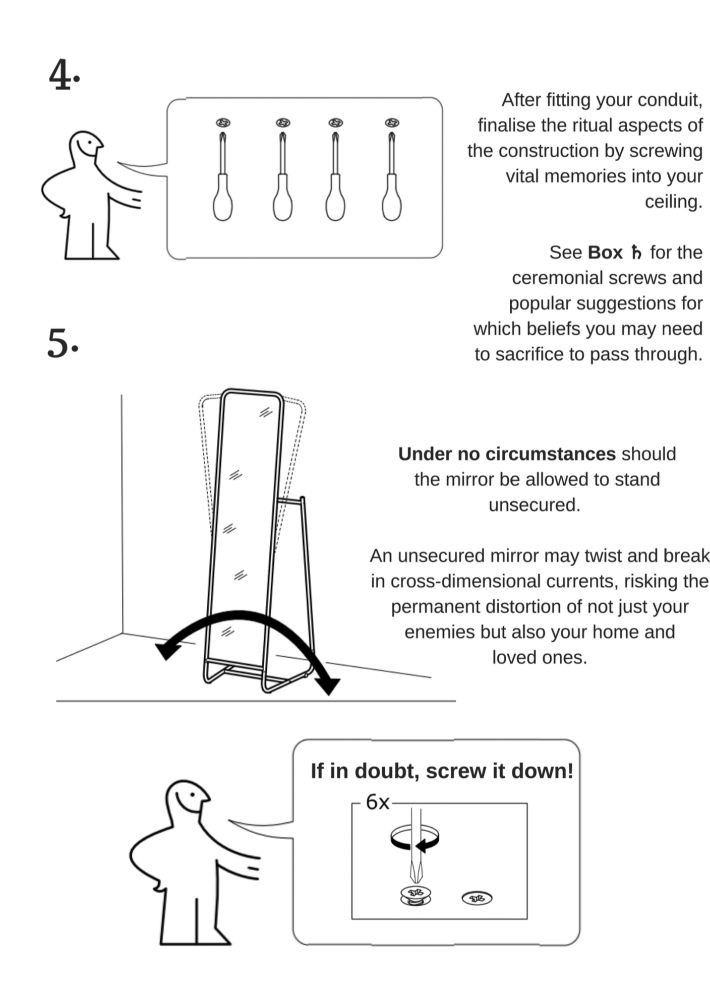 4.

After fitting your conduit, finalise the ritual aspects of the construction by screwing vital memories into your ceiling.

See **Box ♄** for the ceremonial screws and popular suggestions for which beliefs you may need to sacrifice to pass through.

5.

**Under no circumstances** should the mirror be allowed to stand unsecured.

An unsecured mirror may twist and break in cross-dimensional currents, risking the permanent distortion of not just your enemies but also your home and loved ones.

**If in doubt, screw it down!**

6x