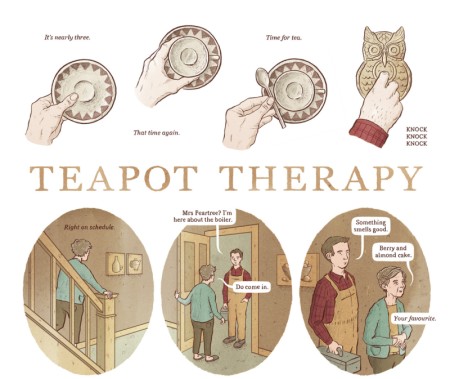 It's nearly three.

That time again.

Time for tea.

KNOCK
KNOCK
KNOCK

TEAPOT THERAPY

Right on schedule.

Mrs Peartree? I'm here about the boiler.

Do come in.

Something smells good.

Berry and almond cake.

Your favourite.