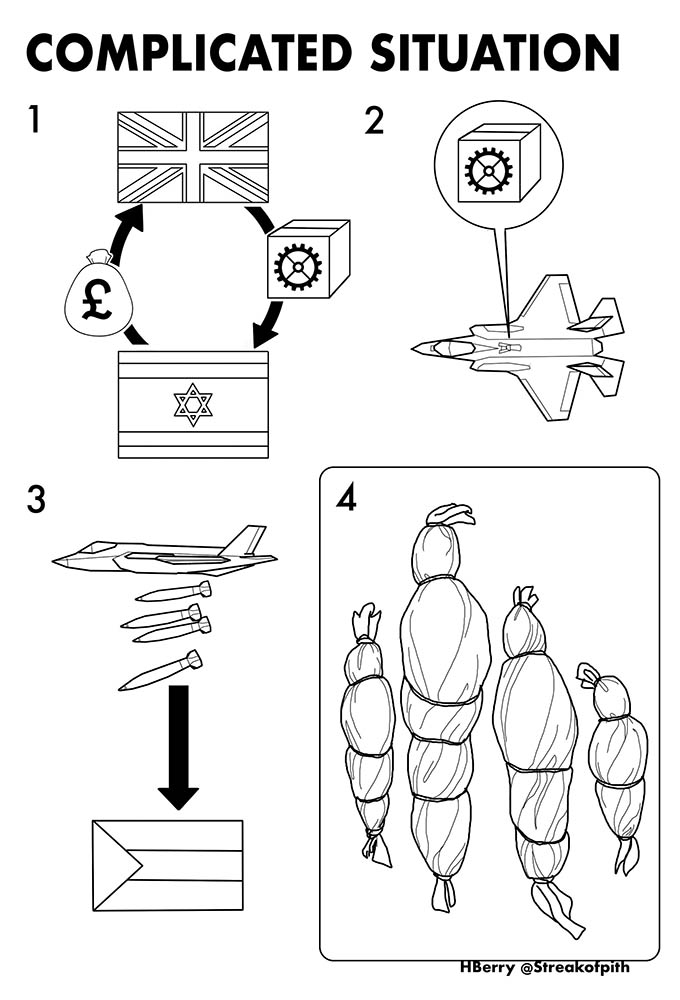 COMPLICATED SITUATION

1

£

2

3

4

HBerry @Streakofpith